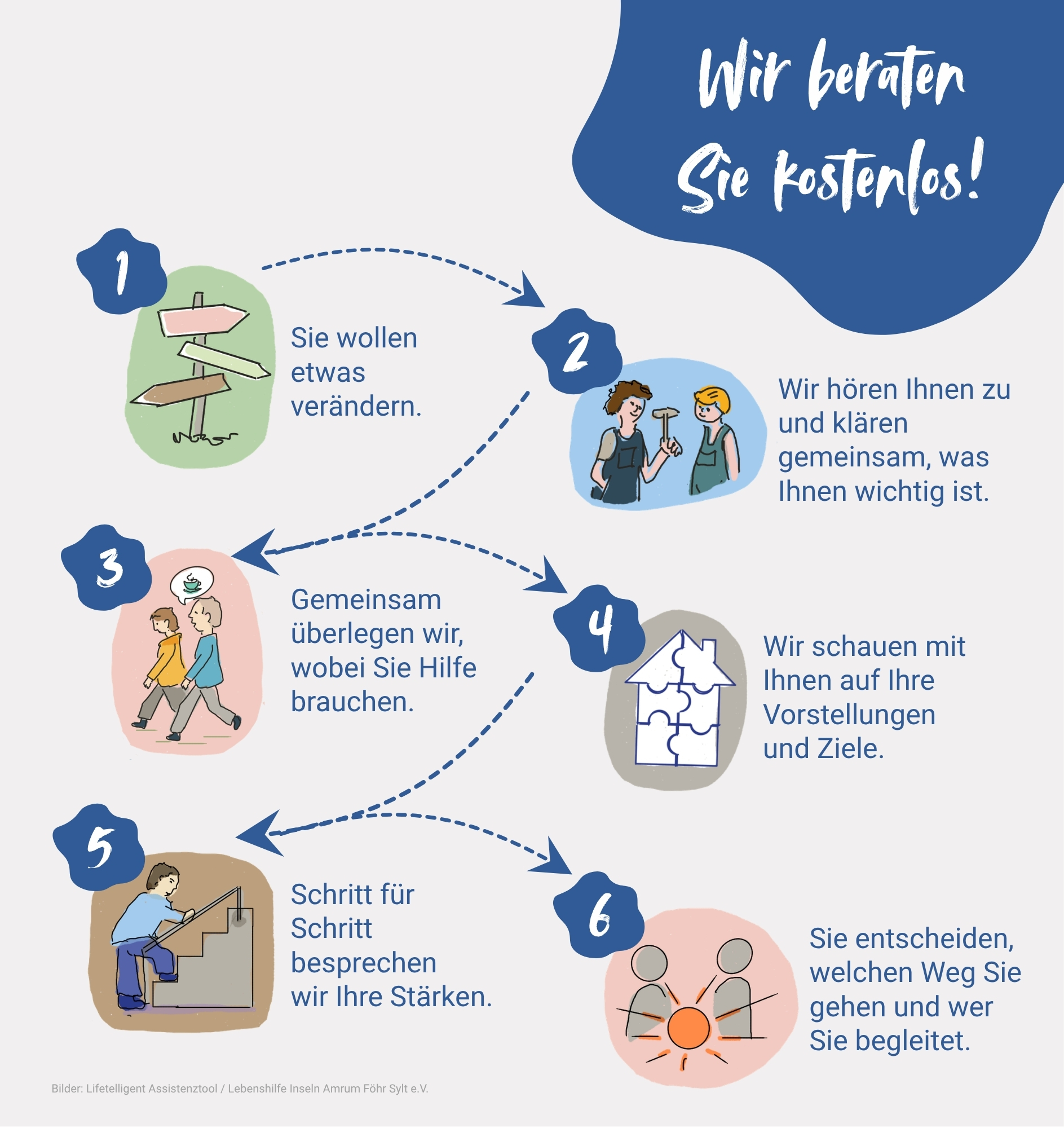 Wir beraten Sie kostenlos!

1

Sie wollen etwas verändern.

2

Wir hören Ihnen zu und klären gemeinsam, was Ihnen wichtig ist.

3

Gemeinsam überlegen wir, wobei Sie Hilfe brauchen.

4

Wir schauen mit Ihnen auf Ihre Vorstellungen und Ziele.

5

Schritt für Schritt besprechen wir Ihre Stärken.

6

Sie entscheiden, welchen Weg Sie gehen und wer Sie begleitet.

Bilder: Lifetelligent Assistenztool / Lebenshilfe Inseln Amrum Föhr Sylt e.V.